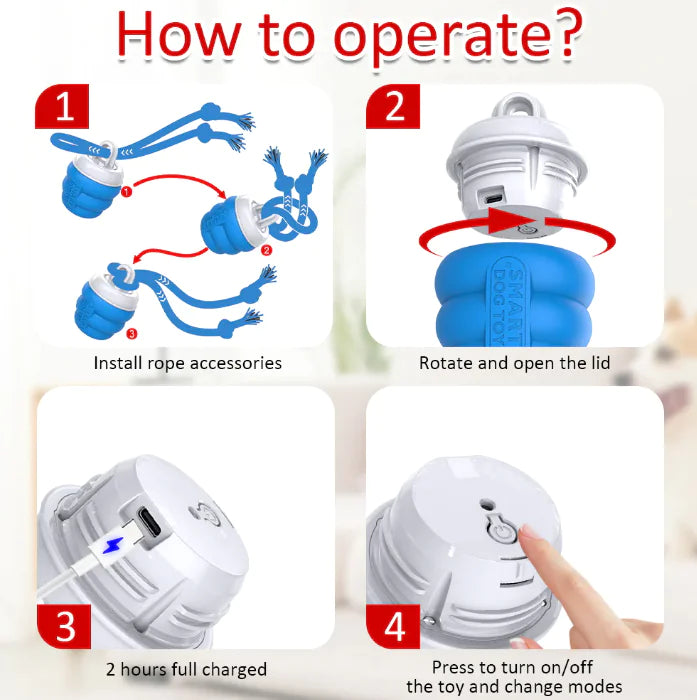 How to operate?

1

1 2 3

Install rope accessories

2

SMART DOG TOY

Rotate and open the lid

3

2 hours full charged

4

Press to turn on/off the toy and change modes